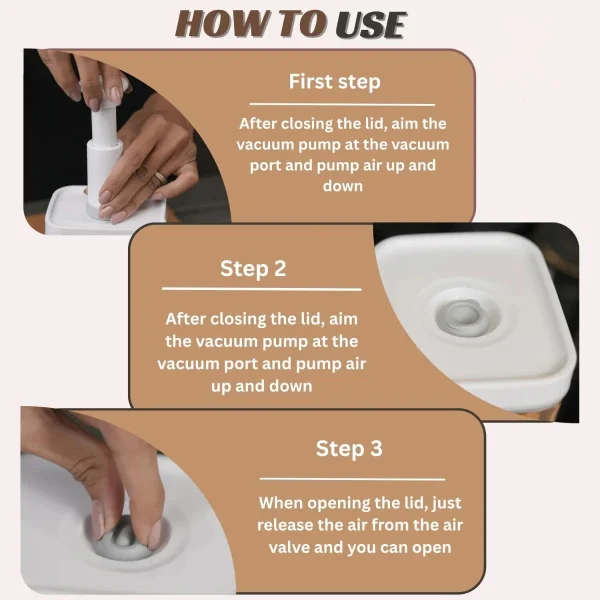 HOW TO USE

First step

After closing the lid, aim the vacuum pump at the vacuum port and pump air up and down

Step 2

After closing the lid, aim the vacuum pump at the vacuum port and pump air up and down

Step 3

When opening the lid, just release the air from the air valve and you can open